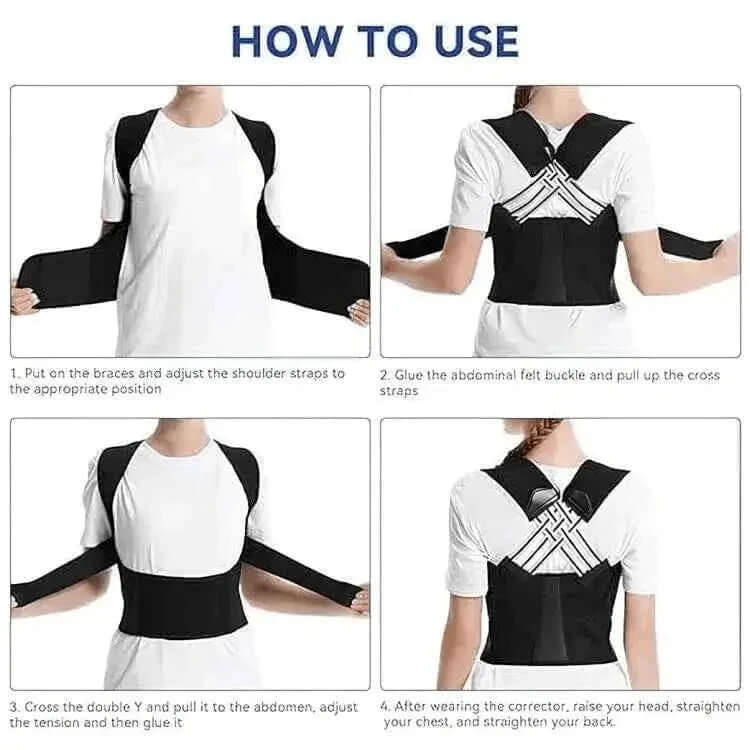 HOW TO USE

1. Put on the braces and adjust the shoulder straps to the appropriate position

2. Glue the abdominal felt buckle and pull up the cross straps

3. Cross the double Y and pull it to the abdomen, adjust the tension and then glue it

4. After wearing the corrector, raise your head, straighten your chest, and straighten your back.